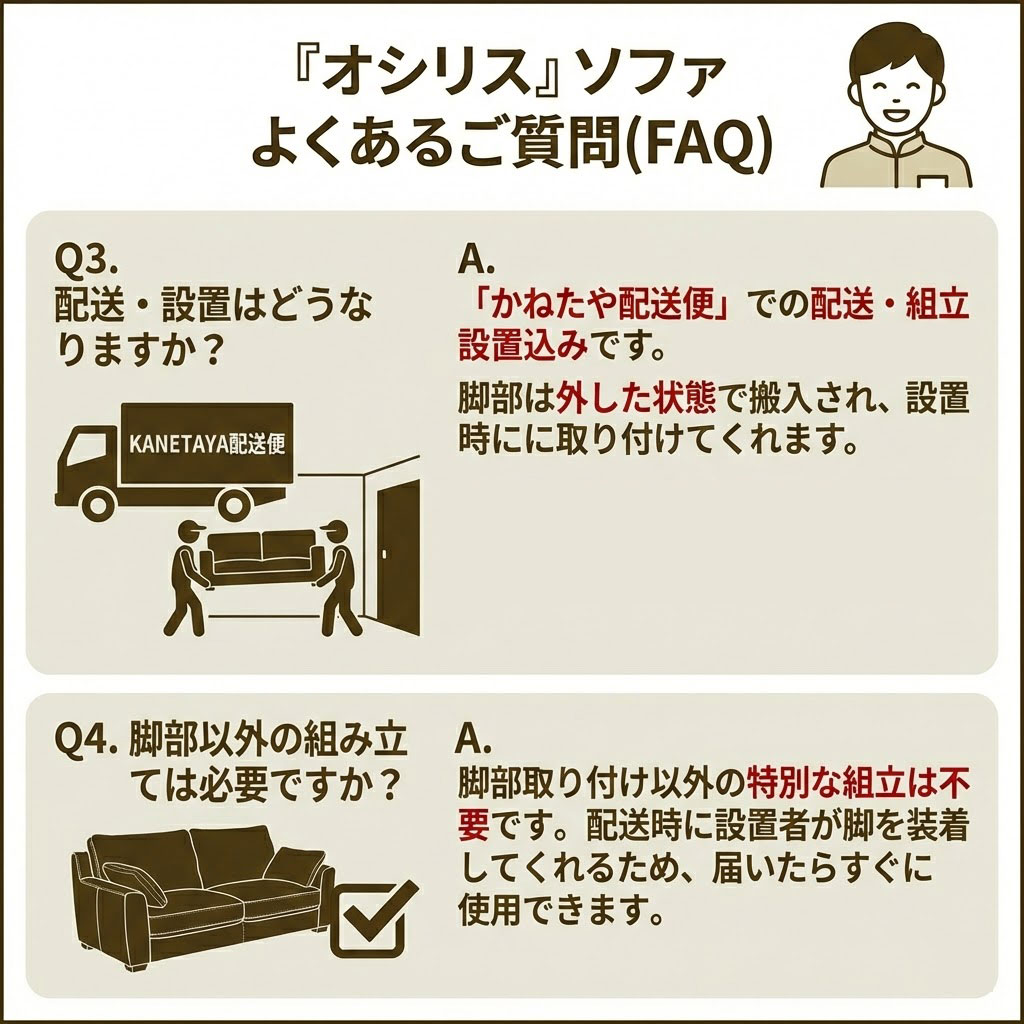 『オシリス』ソファ
よくあるご質問(FAQ)

Q3.
配送・設置はどうなりますか？

KANETAYA配送便

A.
「かねたや配送便」での配送・組立設置込みです。

脚部は外した状態で搬入され、設置時にに取り付けてくれます。

Q4. 脚部以外の組み立ては必要ですか？

A.
脚部取り付け以外の特別な組立は不要です。配送時に設置者が脚を装着してくれるため、届いたらすぐに使用できます。