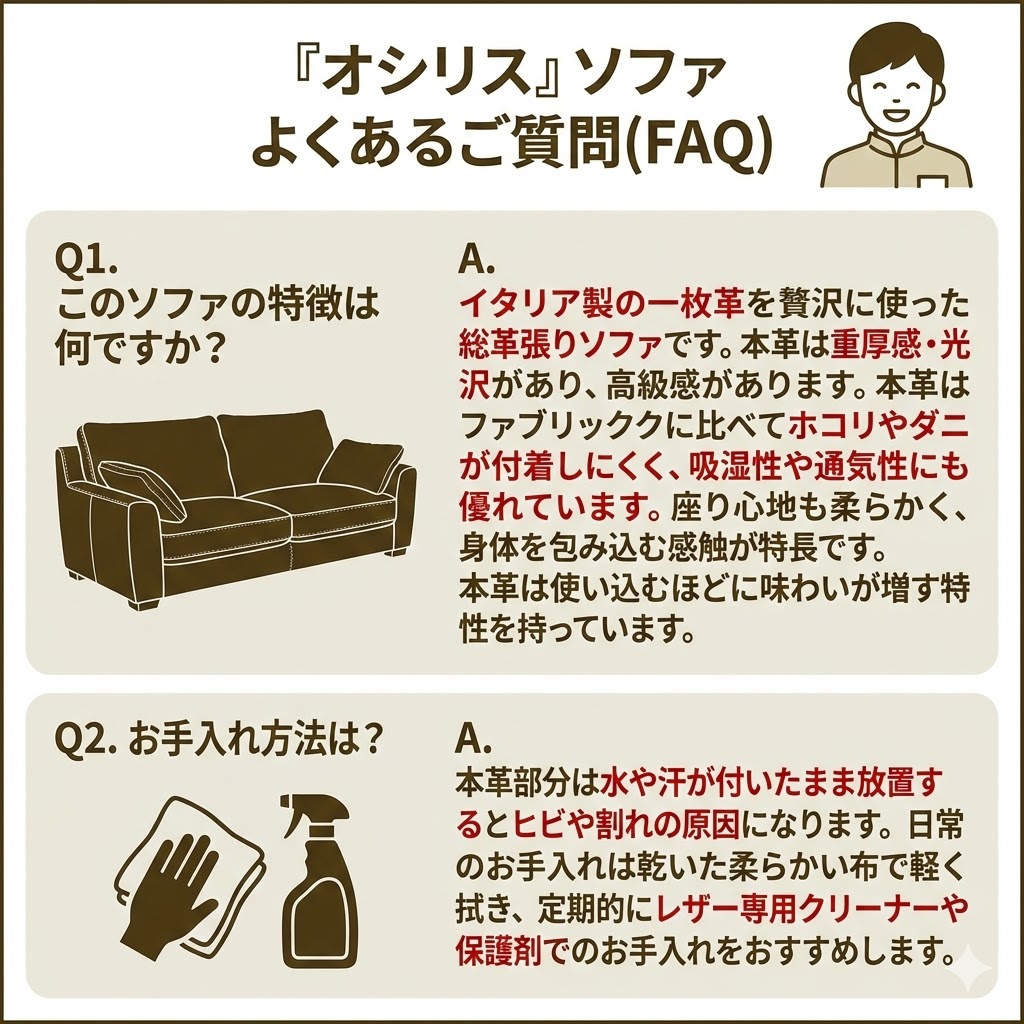 『オシリス』ソファ
よくあるご質問(FAQ)

Q1.
このソファの特徴は何ですか？

A.
イタリア製の一枚革を贅沢に使った総革張りソファです。本革は重厚感・光沢があり、高級感があります。本革はファブリッククに比べてホコリやダニが付着しにくく、吸湿性や通気性にも優れています。座り心地も柔らかく、身体を包み込む感触が特長です。
本革は使い込むほどに味わいが増す特性を持っています。

Q2. お手入れ方法は？

A.
本革部分は水や汗が付いたまま放置するとヒビや割れの原因になります。日常のお手入れは乾いた柔らかい布で軽く拭き、定期的にレザー専用クリーナーや保護剤でのお手入れをおすすめします。