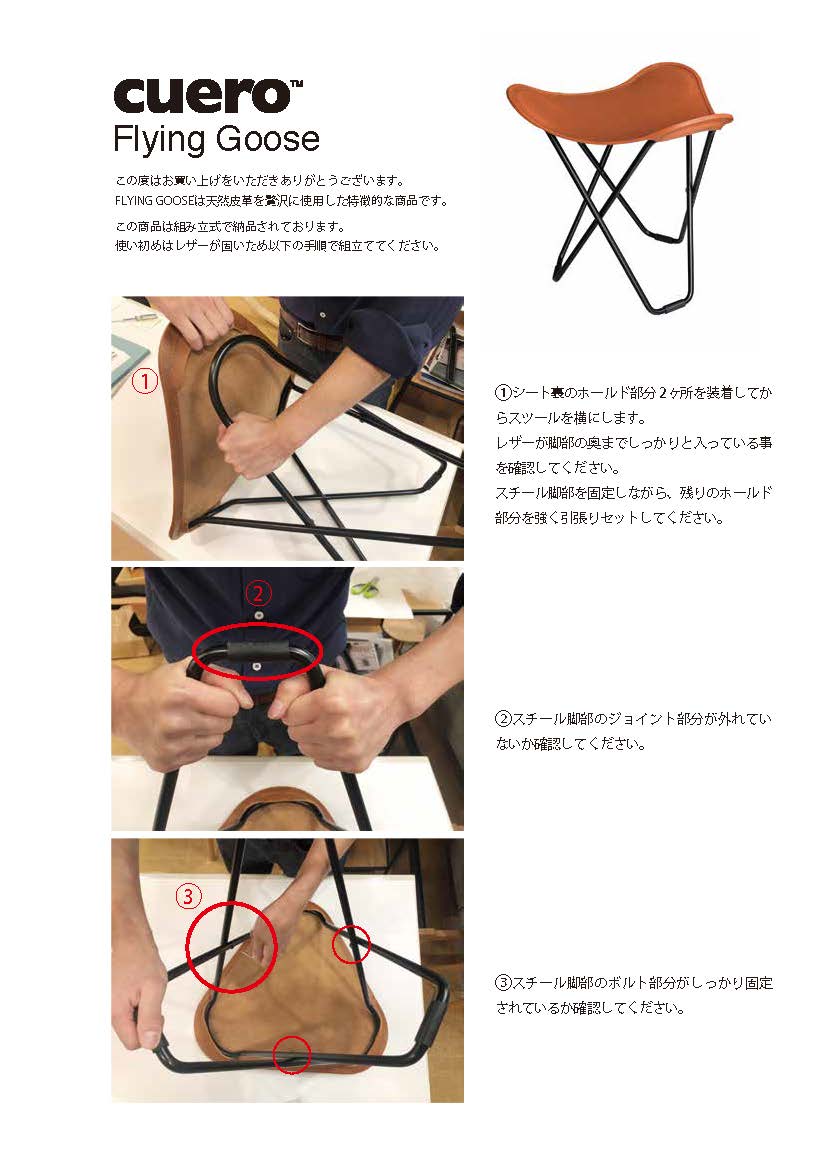 cuero™
Flying Goose

この度はお買い上げをいただきありがとうございます。
FLYING GOOSEは天然皮革を贅沢に使用した特徴的な商品です。

この商品は組み立式で納品されております。
使い初めはレザーが固いため以下の手順で組立ててください。

①

①シート裏のホールド部分２ヶ所を装着してからスツールを横にします。
レザーが脚部の奥までしっかりと入っている事を確認してください。
スチール脚部を固定しながら、残りのホールド部分を強く引張りセットしてください。

②

②スチール脚部のジョイント部分が外れていないか確認してください。

③

③スチール脚部のボルト部分がしっかり固定されているか確認してください。